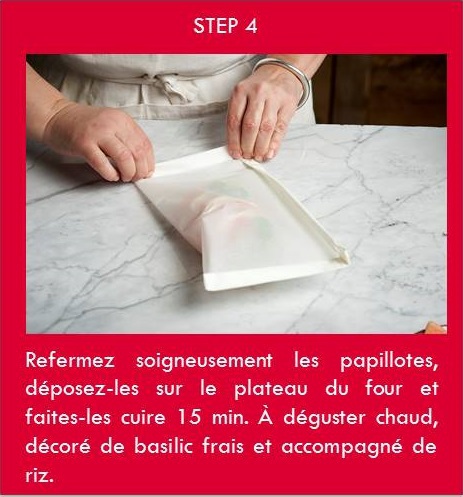 STEP 4

Refermez soigneusement les papillotes, déposez-les sur le plateau du four et faites-les cuire 15 min. À déguster chaud, décoré de basilic frais et accompagné de riz.